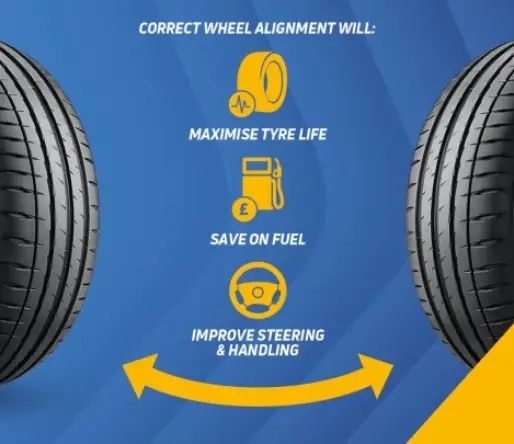 CORRECT WHEEL ALIGNMENT WILL:

MAXIMISE TYRE LIFE

£

SAVE ON FUEL

IMPROVE STEERING & HANDLING